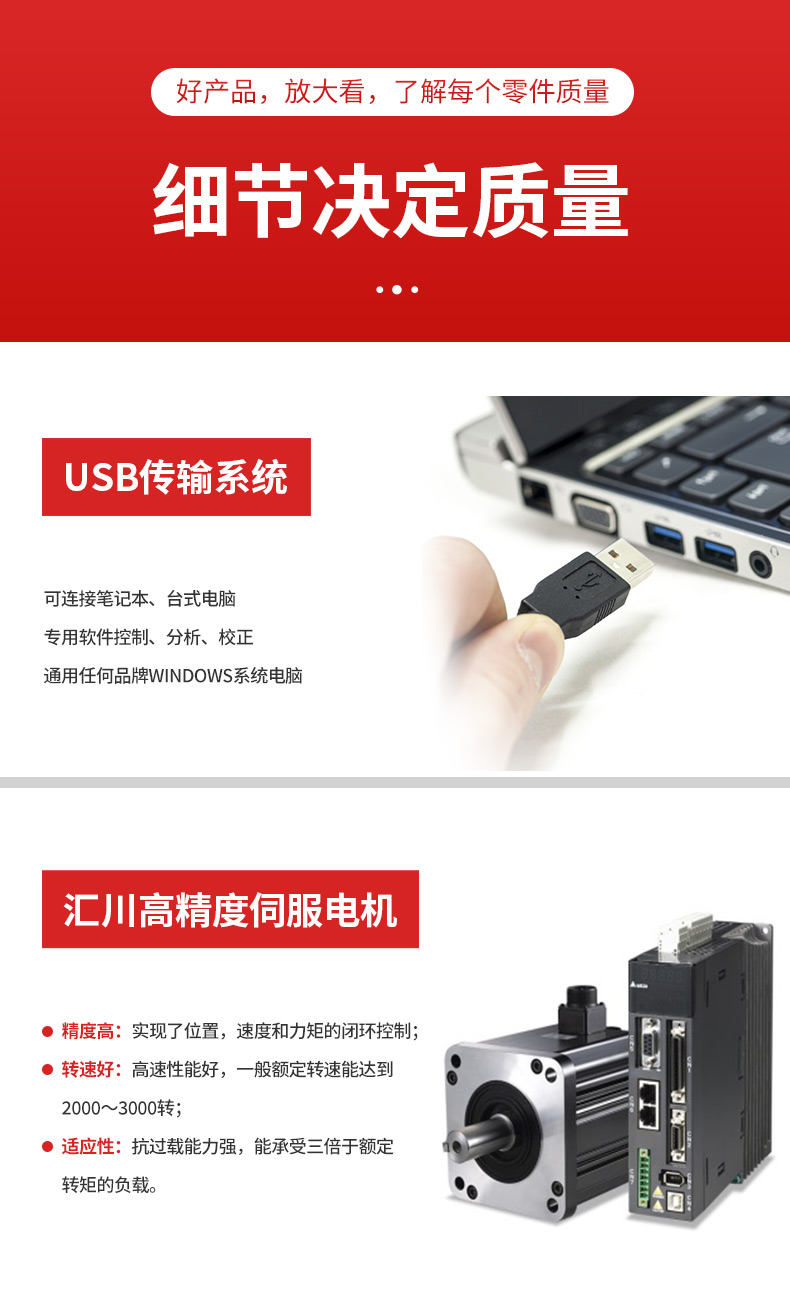 好产品，放大看，了解每个零件质量

细节决定质量

USB传输系统

可连接笔记本、台式电脑

专用软件控制、分析、校正

通用任何品牌WINDOWS系统电脑

汇川高精度伺服电机

精度高：实现了位置，速度和力矩的闭环控制；

转速好：高速性能好，一般额定转速能达到2000～3000转；

适应性：抗过载能力强，能承受三倍于额定转矩的负载。